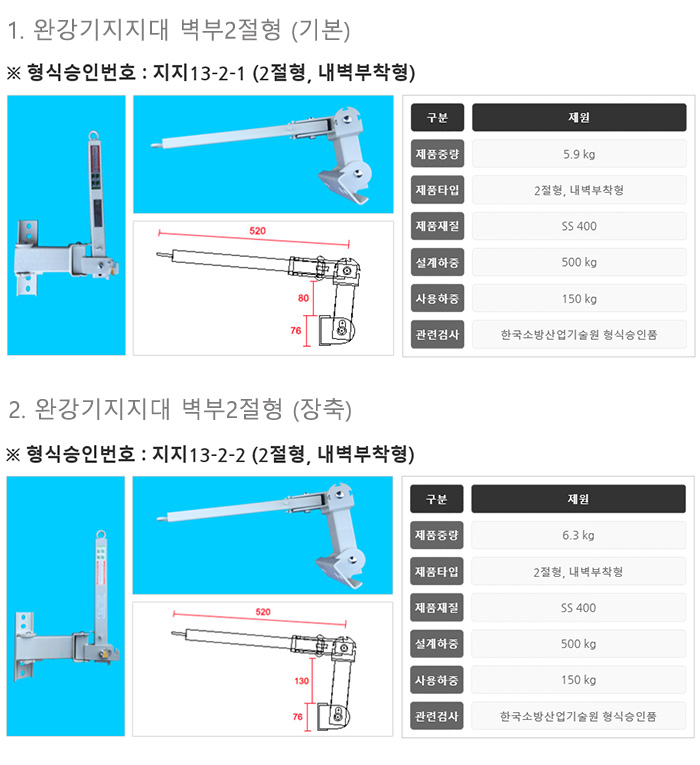 1. 완강기지지대 벽부2절형 (기본)

※ 형식승인번호 : 지지13-2-1 (2절형, 내벽부착형)

520

80

76

| 구분 | 제원 |
|---|---|
| 제품중량 | 5.9 kg |
| 제품타입 | 2절형, 내벽부착형 |
| 제품재질 | SS 400 |
| 설계하중 | 500 kg |
| 사용하중 | 150 kg |
| 관련검사 | 한국소방산업기술원 형식승인품 |

2. 완강기지지대 벽부2절형 (장축)

※ 형식승인번호 : 지지13-2-2 (2절형, 내벽부착형)

520

130

76

| 구분 | 제원 |
|---|---|
| 제품중량 | 6.3 kg |
| 제품타입 | 2절형, 내벽부착형 |
| 제품재질 | SS 400 |
| 설계하중 | 500 kg |
| 사용하중 | 150 kg |
| 관련검사 | 한국소방산업기술원 형식승인품 |