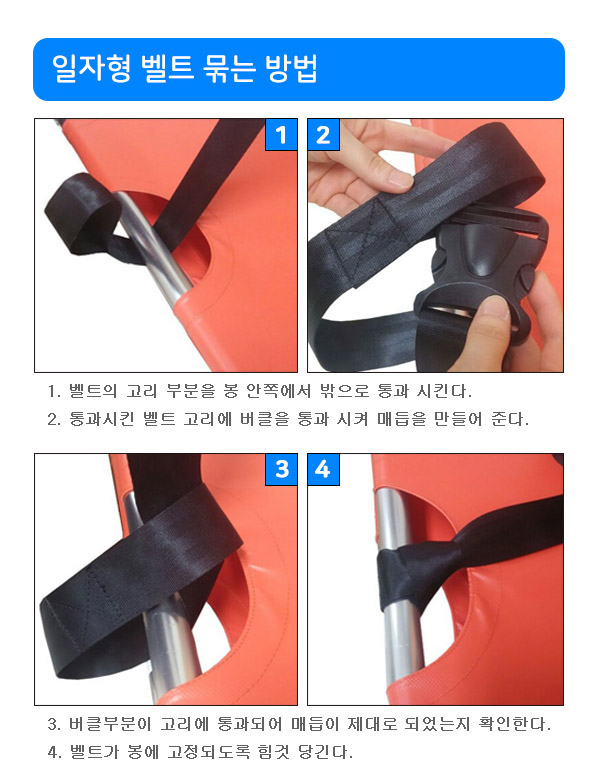 일자형 벨트 묶는 방법

1

2

1. 벨트의 고리 부분을 봉 안쪽에서 밖으로 통과 시킨다.
2. 통과시킨 벨트 고리에 버클을 통과 시켜 매듭을 만들어 준다.

3

4

3. 버클부분이 고리에 통과되어 매듭이 제대로 되었는지 확인한다.
4. 벨트가 봉에 고정되도록 힘것 당긴다.